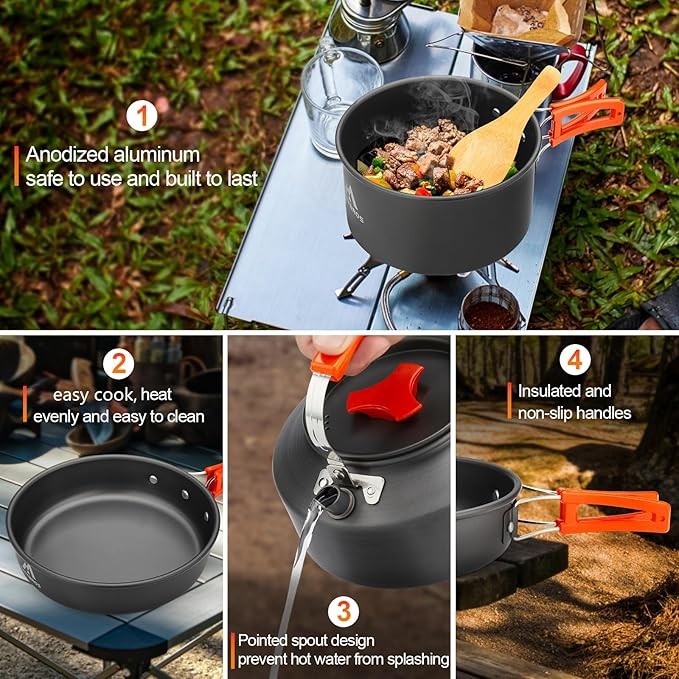 1

Anodized aluminum safe to use and built to last

2

easy cook, heat evenly and easy to clean

3

Pointed spout design prevent hot water from splashing

4

Insulated and non-slip handles