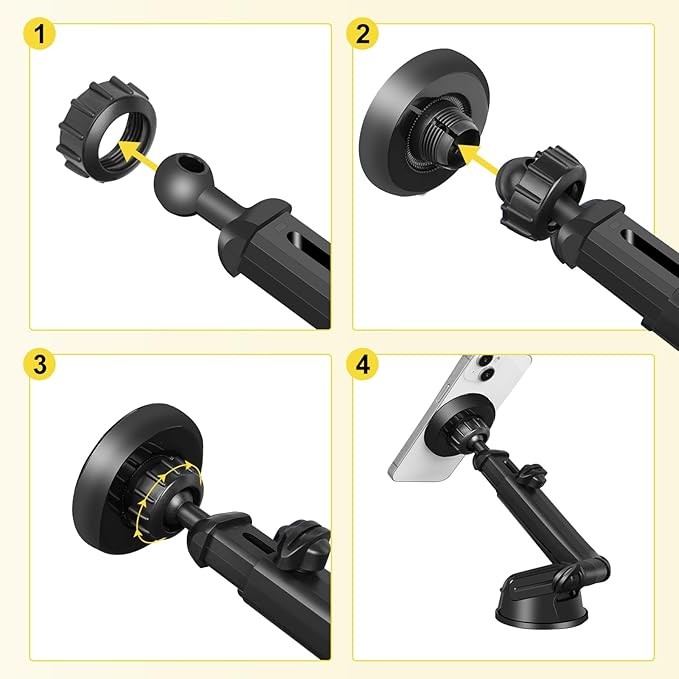 1

2

3

4